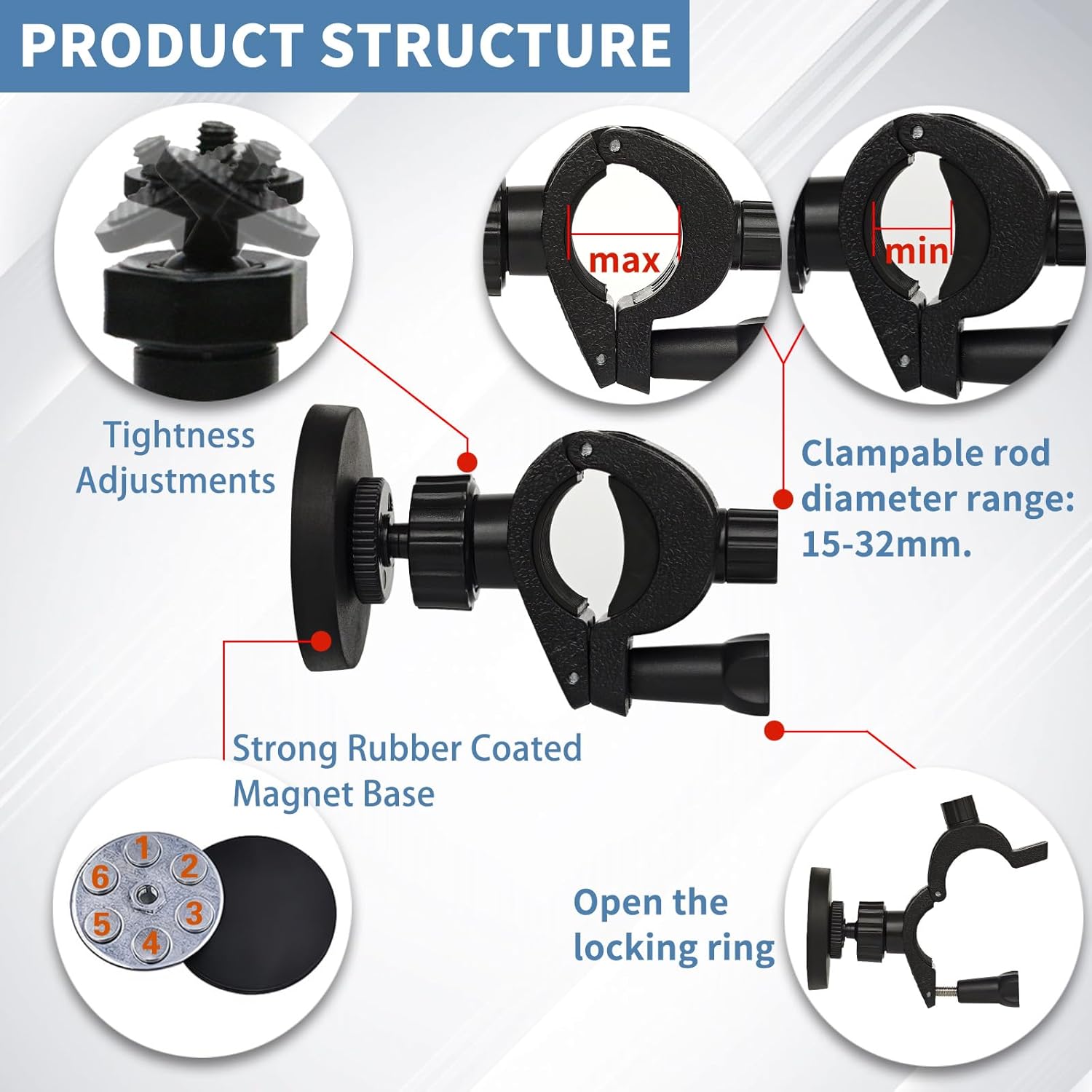 PRODUCT STRUCTURE

max

min

Tightness Adjustments

Clampable rod diameter range: 15-32mm.

Strong Rubber Coated Magnet Base

1
2
3
4
5
6

Open the locking ring